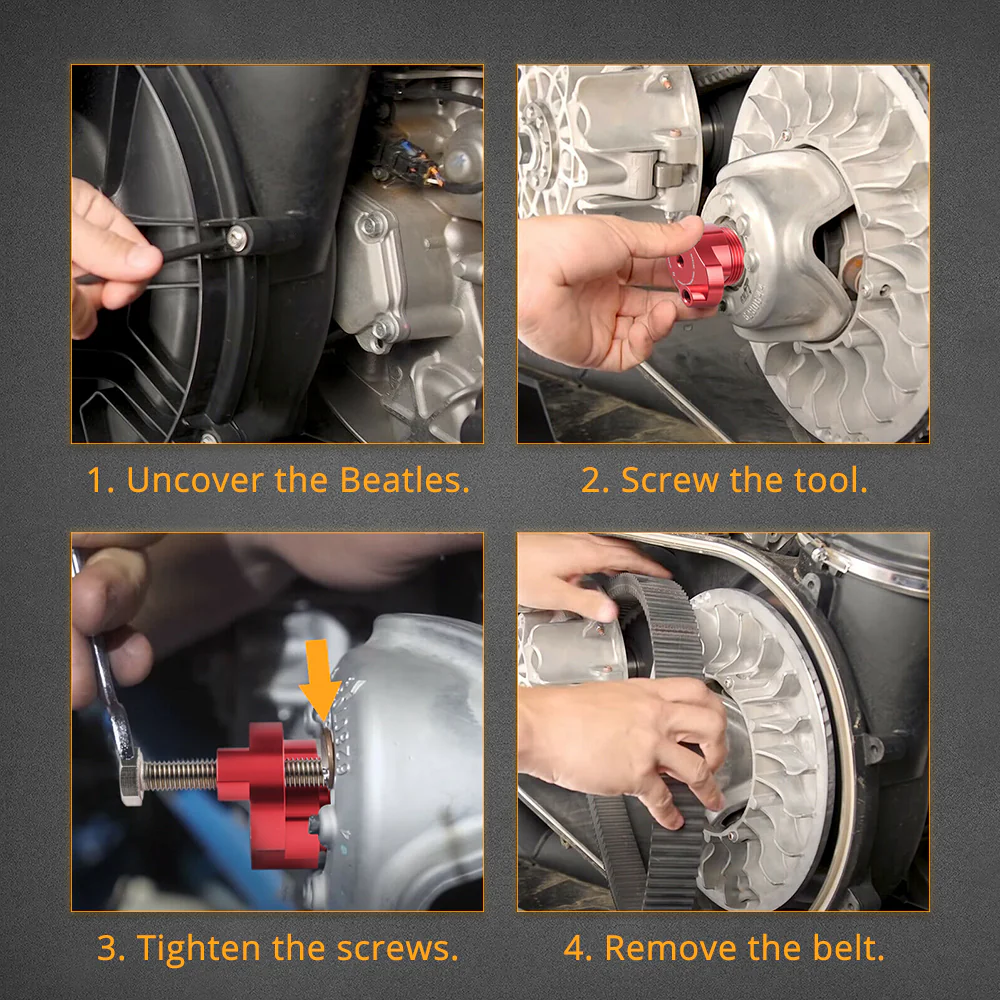 1. Uncover the Beatles.

2. Screw the tool.

3. Tighten the screws.

4. Remove the belt.